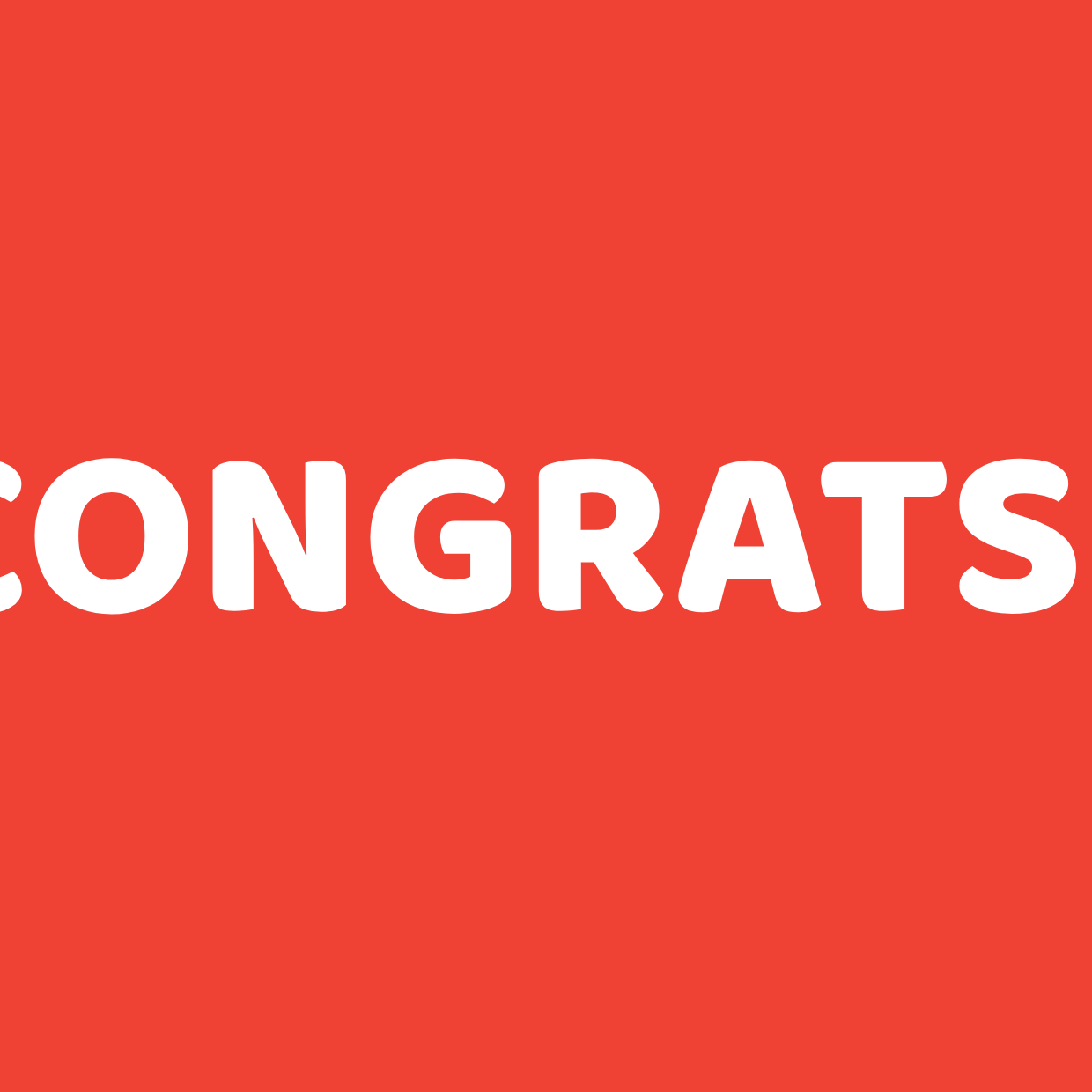 CONGRATS